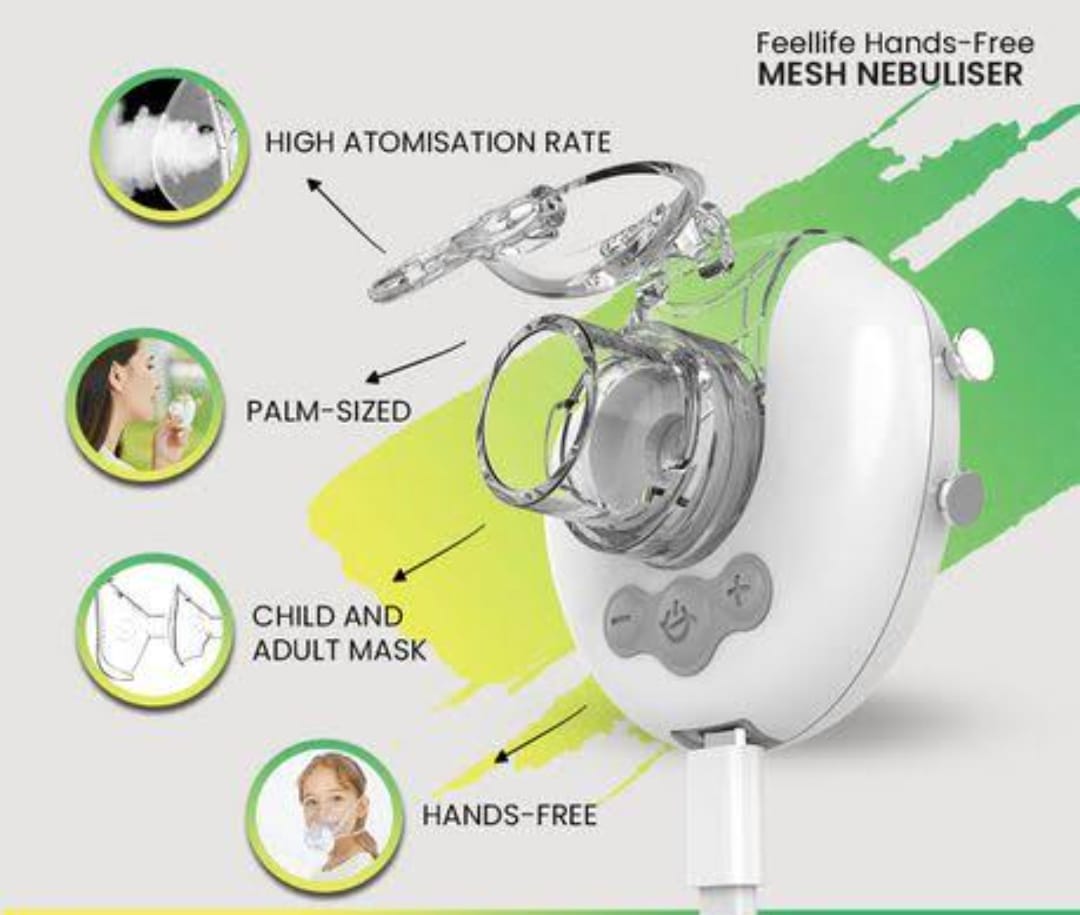 Feellife Hands-Free
MESH NEBULISER

HIGH ATOMISATION RATE

PALM-SIZED

CHILD AND ADULT MASK

HANDS-FREE